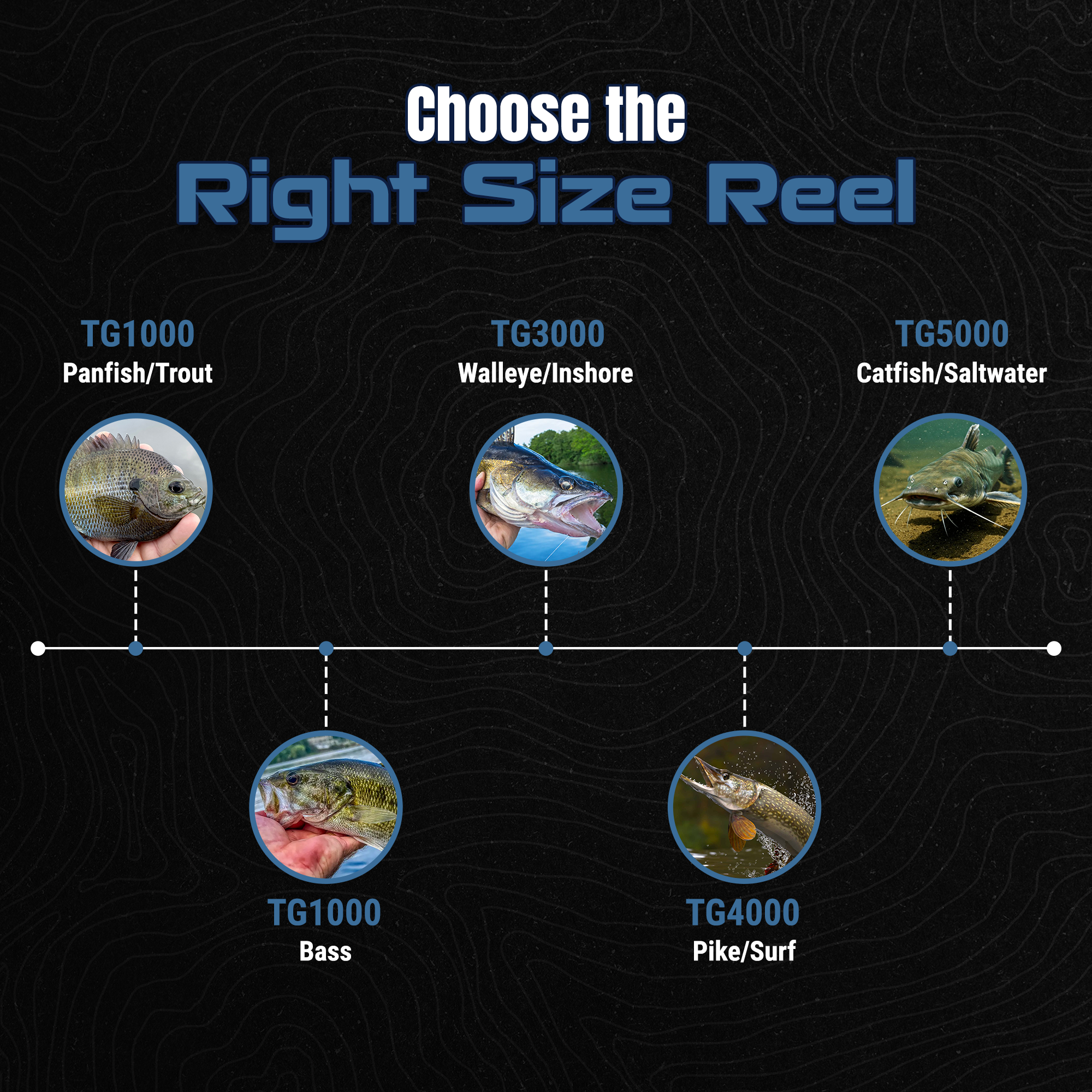 Choose the
Right Size Reel

TG1000
Panfish/Trout

TG3000
Walleye/Inshore

TG5000
Catfish/Saltwater

TG1000
Bass

TG4000
Pike/Surf